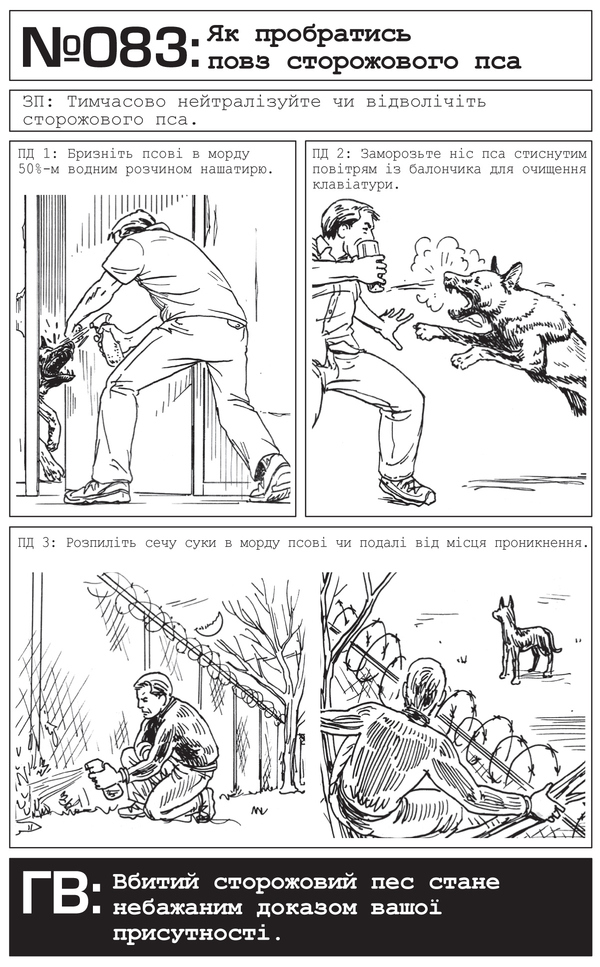 №083: Як пробратись повз сторожового пса

ЗП: Тимчасово нейтралізуйте чи відволічіть сторожового пса.

ПД 1: Бризніть псові в морду 50%-м водним розчином нашатирю.

ПД 2: Заморозьте ніс пса стиснутим повітрям із балончика для очищення клавіатури.

ПД 3: Розпиліть сечу суки в морду псові чи подалі від місця проникнення.

ГВ: Вбитий сторожовий пес стане небажаним доказом вашої присутності.