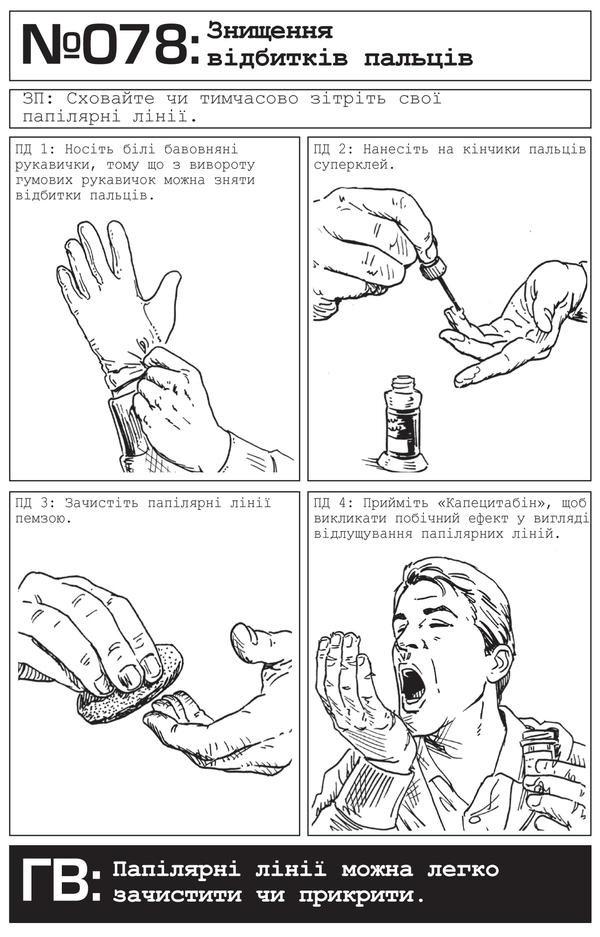 №078: Знищення відбитків пальців

ЗП: Сховайте чи тимчасово зітріть свої папілярні лінії.

ПД 1: Носіть білі бавовняні рукавички, тому що з вивороту гумових рукавичок можна зняти відбитки пальців.

ПД 2: Нанесіть на кінчики пальців суперклей.

ПД 3: Зачистіть папілярні лінії пемзою.

ПД 4: Прийміть «Капецитабін», щоб викликати побічний ефект у вигляді відлущування папілярних ліній.

ГВ: Папілярні лінії можна легко зачистити чи прикрити.